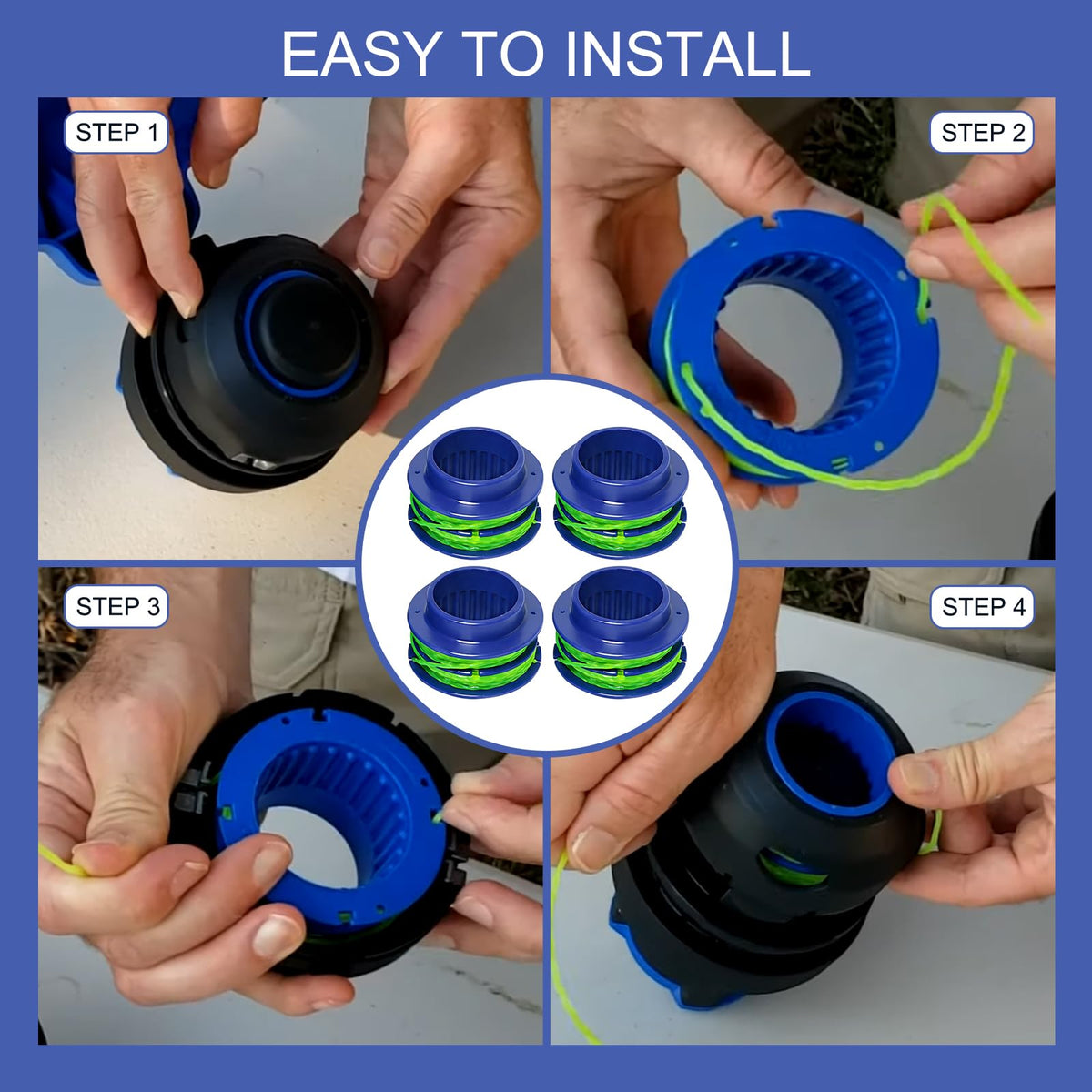 EASY TO INSTALL

STEP 1

STEP 2

STEP 3

STEP 4