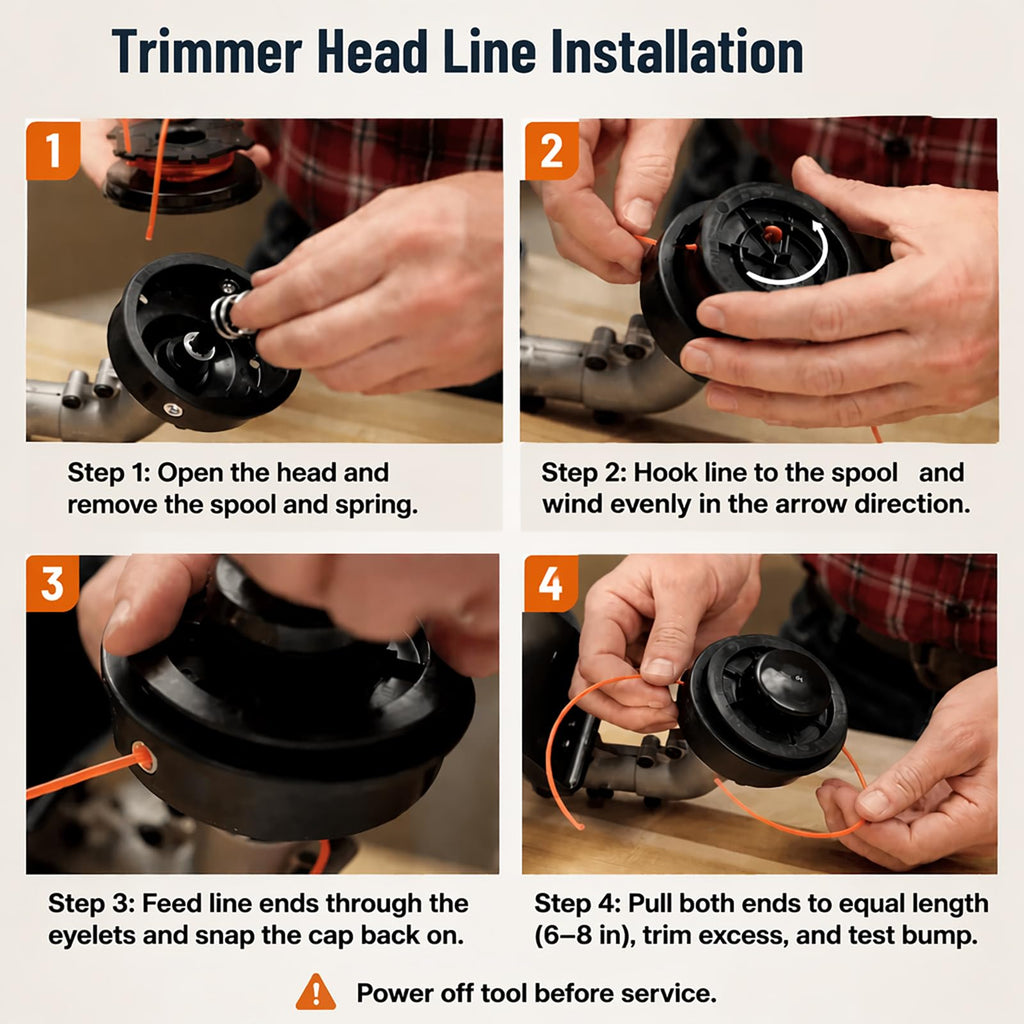 Trimmer Head Line Installation

1

Step 1: Open the head and remove the spool and spring.

2

Step 2: Hook line to the spool and wind evenly in the arrow direction.

3

Step 3: Feed line ends through the eyelets and snap the cap back on.

4

Step 4: Pull both ends to equal length (6–8 in), trim excess, and test bump.

Power off tool before service.