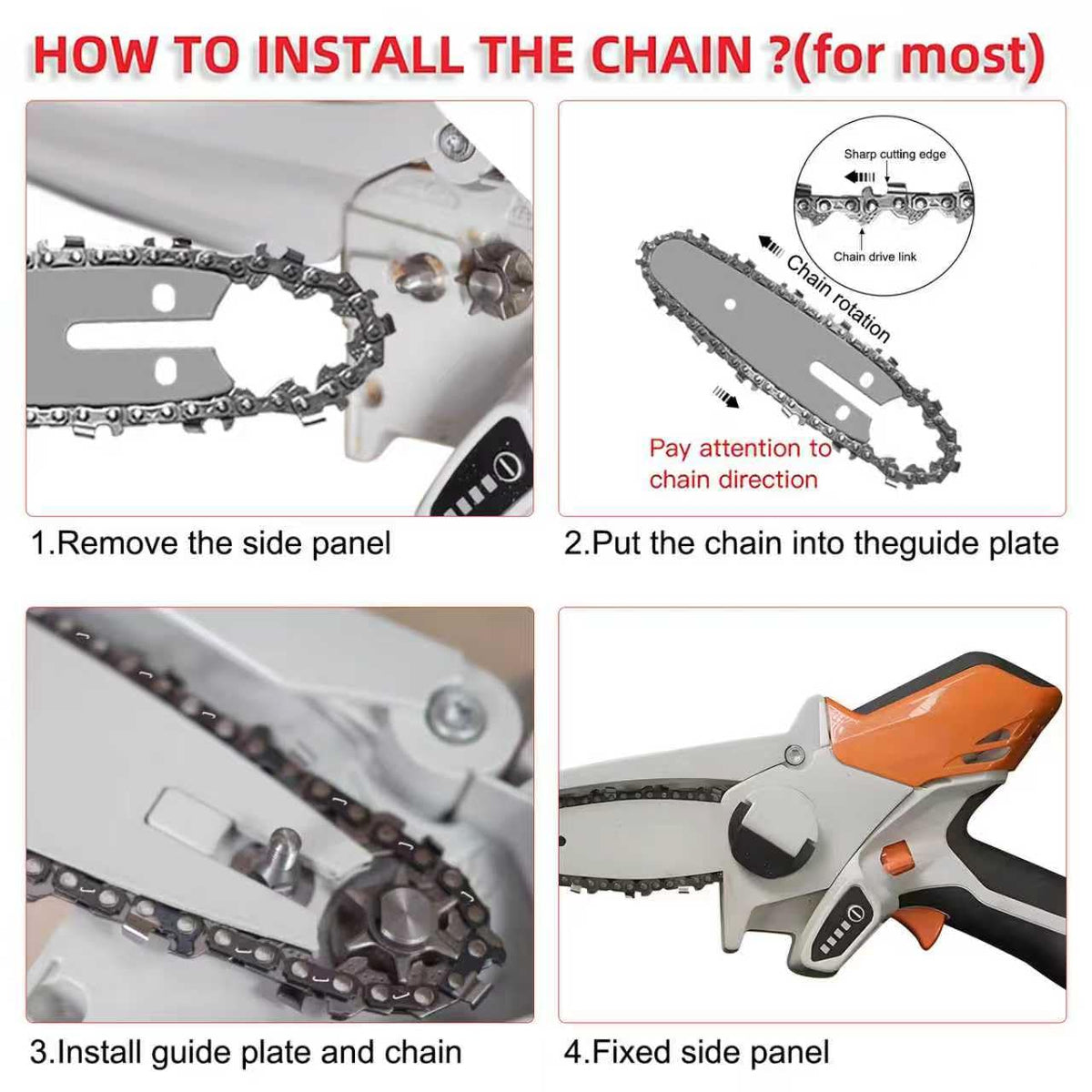 HOW TO INSTALL THE CHAIN ?(for most)

1.Remove the side panel

Sharp cutting edge

Chain drive link

Chain rotation

Pay attention to chain direction

2.Put the chain into theguide plate

3.Install guide plate and chain

4.Fixed side panel